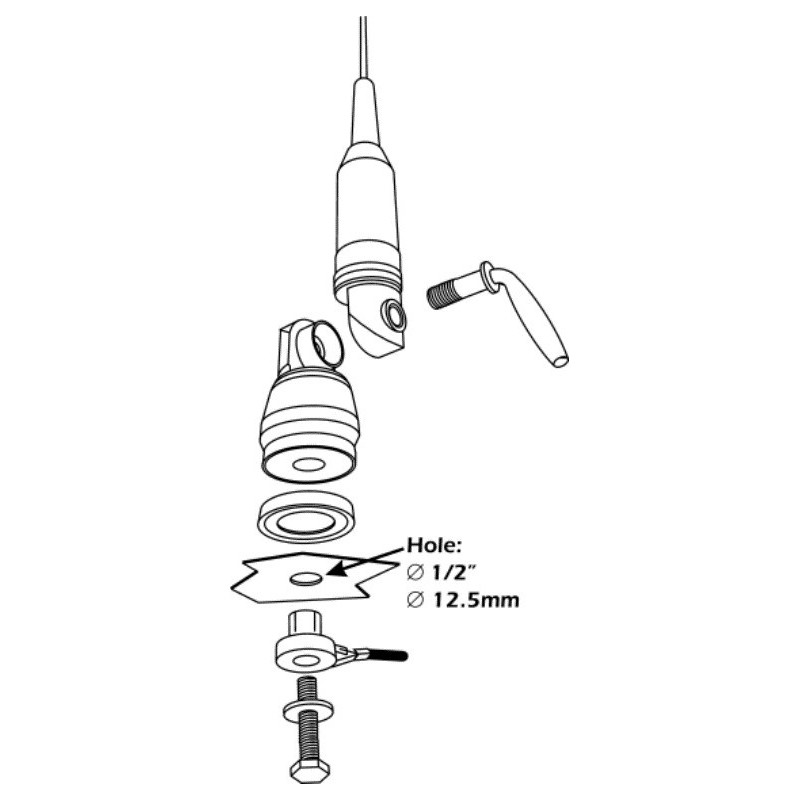 Hole:
∅ 1/2"
∅ 12.5mm