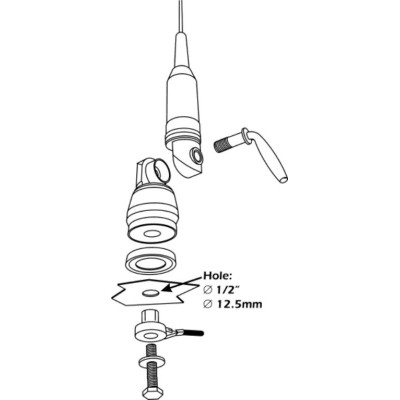 Hole:
∅ 1/2"
∅ 12.5mm